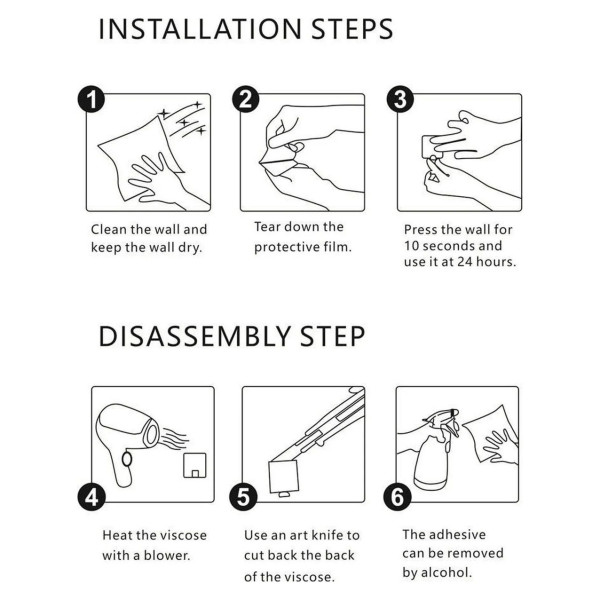 INSTALLATION STEPS

1

Clean the wall and keep the wall dry.

2

Tear down the protective film.

3

Press the wall for 10 seconds and use it at 24 hours.

DISASSEMBLY STEP

4

Heat the viscose with a blower.

5

Use an art knife to cut back the back of the viscose.

6

The adhesive can be removed by alcohol.